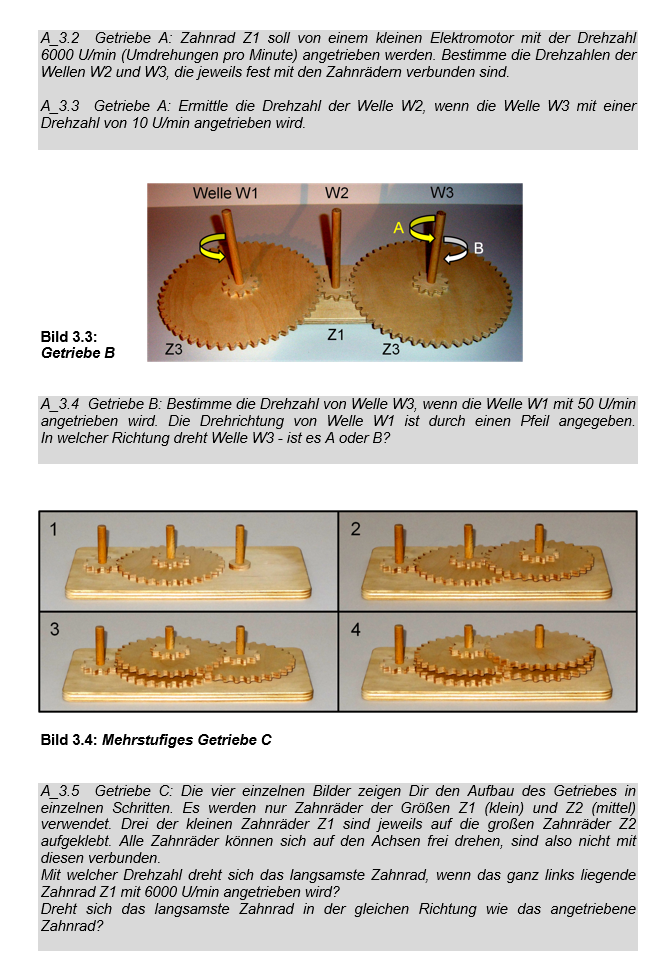 A_3.2 Getriebe A: Zahnrad Z1 soll von einem kleinen Elektromotor mit der Drehzahl 6000 U/min (Umdrehungen pro Minute) angetrieben werden. Bestimme die Drehzahlen der Wellen W2 und W3, die jeweils fest mit den Zahnrädern verbunden sind.

A_3.3 Getriebe A: Ermittle die Drehzahl der Welle W2, wenn die Welle W3 mit einer Drehzahl von 10 U/min angetrieben wird.

Welle W1
W2
W3
A
B
Z3
Z1
Z3

Bild 3.3:
Getriebe B

A_3.4 Getriebe B: Bestimme die Drehzahl von Welle W3, wenn die Welle W1 mit 50 U/min angetrieben wird. Die Drehrichtung von Welle W1 ist durch einen Pfeil angegeben. In welcher Richtung dreht Welle W3 - ist es A oder B?

1
2
3
4

Bild 3.4: Mehrstufiges Getriebe C

A_3.5 Getriebe C: Die vier einzelnen Bilder zeigen Dir den Aufbau des Getriebes in einzelnen Schritten. Es werden nur Zahnräder der Größen Z1 (klein) und Z2 (mittel) verwendet. Drei der kleinen Zahnräder Z1 sind jeweils auf die großen Zahnräder Z2 aufgeklebt. Alle Zahnräder können sich auf den Achsen frei drehen, sind also nicht mit diesen verbunden.
Mit welcher Drehzahl dreht sich das langsamste Zahnrad, wenn das ganz links liegende Zahnrad Z1 mit 6000 U/min angetrieben wird?
Dreht sich das langsamste Zahnrad in der gleichen Richtung wie das angetriebene Zahnrad?