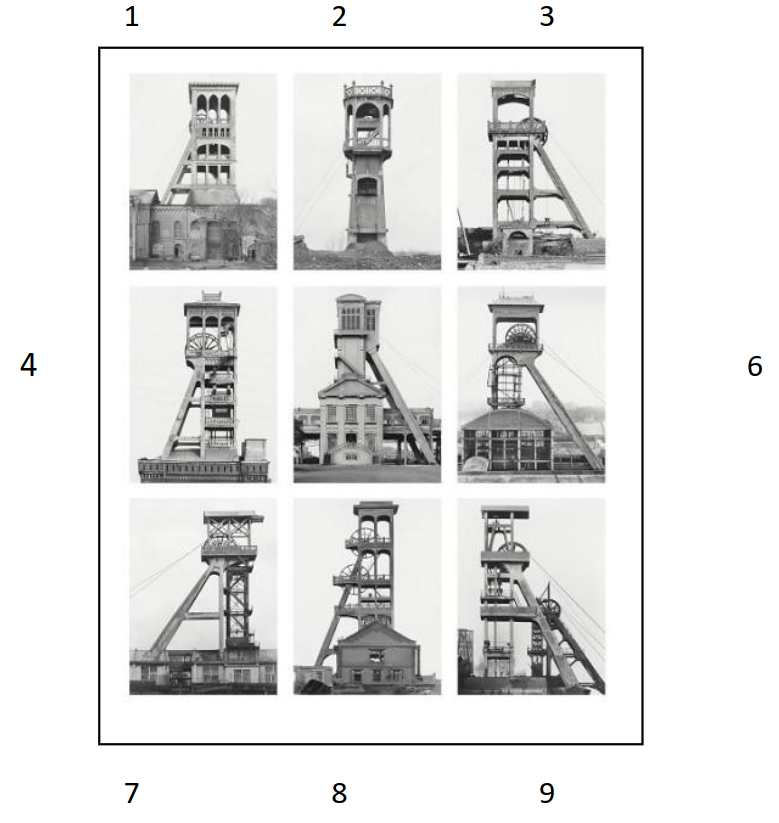 1 2 3

4

6

7 8 9