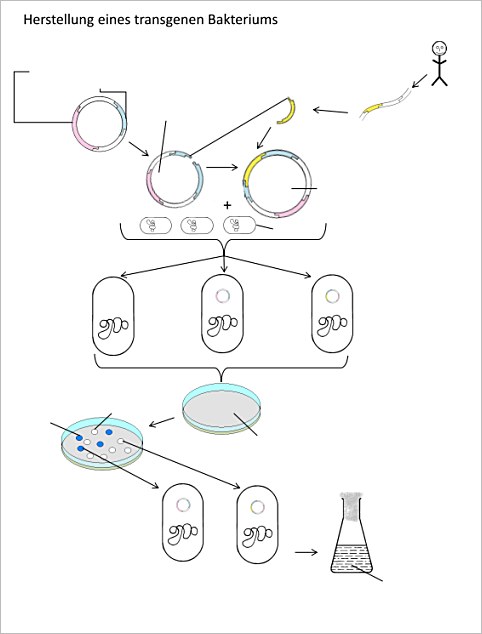 Herstellung eines transgenen Bakteriums

+