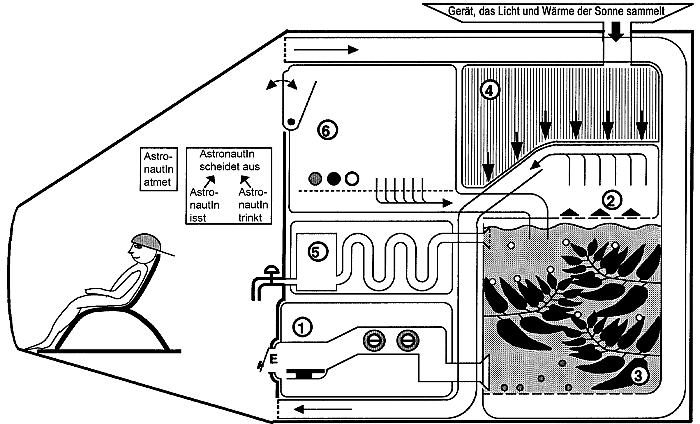 Gerät, das Licht und Wärme der Sonne sammelt

4

6

AstronautIn atmet

AstronautIn scheidet aus

AstronautIn isst

AstronautIn trinkt

2

5

1

E

3