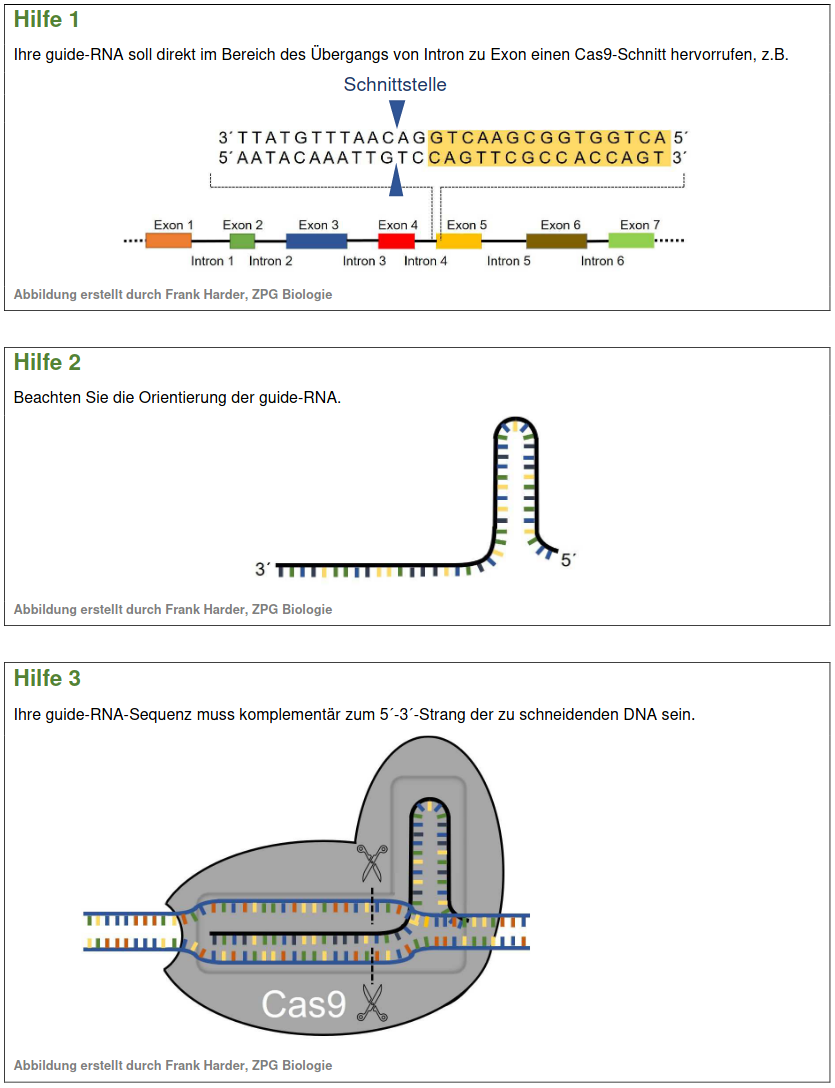 Hilfe 1

Ihre guide-RNA soll direkt im Bereich des Übergangs von Intron zu Exon einen Cas9-Schnitt hervorrufen, z.B.

Schnittstelle

3´TTATGTTTAACAGGTCAAGCGGTGGTCA 5´
5´AATACAAATTGTCCAGTTCGCCACCAGT 3´

Exon 1 Exon 2 Exon 3 Exon 4 Exon 5 Exon 6 Exon 7
Intron 1 Intron 2 Intron 3 Intron 4 Intron 5 Intron 6

Abbildung erstellt durch Frank Harder, ZPG Biologie

Hilfe 2

Beachten Sie die Orientierung der guide-RNA.

3´ 5´

Abbildung erstellt durch Frank Harder, ZPG Biologie

Hilfe 3

Ihre guide-RNA-Sequenz muss komplementär zum 5´-3´-Strang der zu schneidenden DNA sein.

Cas9

Abbildung erstellt durch Frank Harder, ZPG Biologie