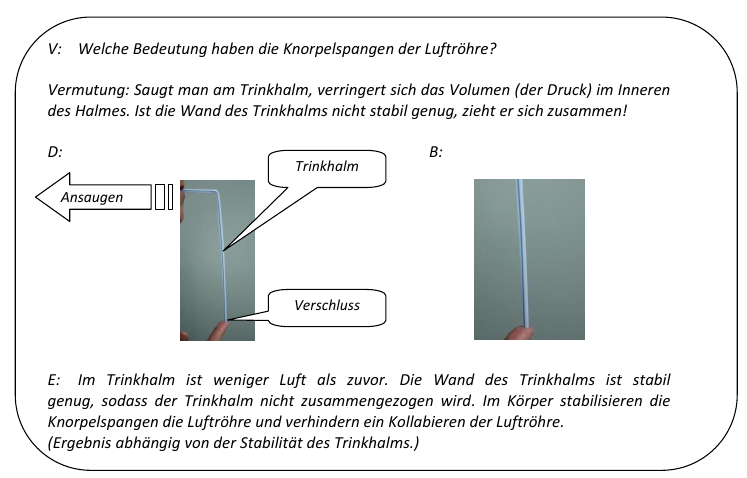 V: Welche Bedeutung haben die Knorpelspangen der Luftröhre?

Vermutung: Saugt man am Trinkhalm, verringert sich das Volumen (der Druck) im Inneren des Halmes. Ist die Wand des Trinkhalms nicht stabil genug, zieht er sich zusammen!

D:

Ansaugen

Trinkhalm

Verschluss

B:

E: Im Trinkhalm ist weniger Luft als zuvor. Die Wand des Trinkhalms ist stabil genug, sodass der Trinkhalm nicht zusammengezogen wird. Im Körper stabilisieren die Knorpelspangen die Luftröhre und verhindern ein Kollabieren der Luftröhre.
(Ergebnis abhängig von der Stabilität des Trinkhalms.)