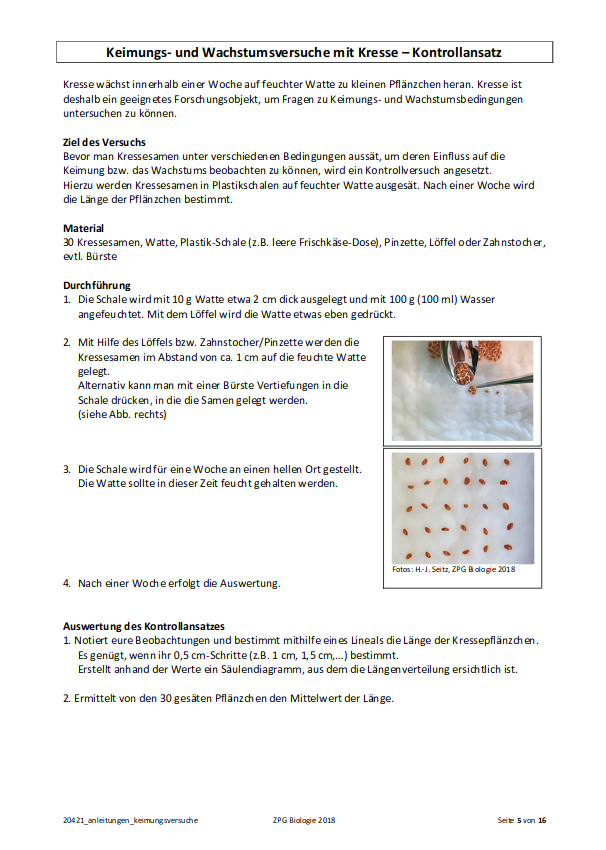 Keimungs- und Wachstumsversuche mit Kresse – Kontrollansatz

Kresse wächst innerhalb einer Woche auf feuchter Watte zu kleinen Pflänzchen heran. Kresse ist deshalb ein geeignetes Forschungsobjekt, um Fragen zu Keimungs- und Wachstumsbedingungen untersuchen zu können.

Ziel des Versuchs
Bevor man Kressesamen unter verschiedenen Bedingungen aussät, um deren Einfluss auf die Keimung bzw. das Wachstums beobachten zu können, wird ein Kontrollversuch angesetzt.
Hierzu werden Kressesamen in Plastikschalen auf feuchter Watte ausgesät. Nach einer Woche wird die Länge der Pflänzchen bestimmt.

Material
30 Kressesamen, Watte, Plastik-Schale (z.B. leere Frischkäse-Dose), Pinzette, Löffel oder Zahnstocher, evtl. Bürste

Durchführung
1. Die Schale wird mit 10 g Watte etwa 2 cm dick ausgelegt und mit 100 g (100 ml) Wasser angefeuchtet. Mit dem Löffel wird die Watte etwas eben gedrückt.

2. Mit Hilfe des Löffels bzw. Zahnstocher/Pinzette werden die Kressesamen im Abstand von ca. 1 cm auf die feuchte Watte gelegt.
Alternativ kann man mit einer Bürste Vertiefungen in die Schale drücken, in die die Samen gelegt werden.
(siehe Abb. rechts)

3. Die Schale wird für eine Woche an einen hellen Ort gestellt.
Die Watte sollte in dieser Zeit feucht gehalten werden.

Fotos: H.-J. Seitz, ZPG Biologie 2018

4. Nach einer Woche erfolgt die Auswertung.

Auswertung des Kontrollansatzes
1. Notiert eure Beobachtungen und bestimmt mithilfe eines Lineals die Länge der Kressepflänzchen.
Es genügt, wenn ihr 0,5 cm-Schritte (z.B. 1 cm, 1,5 cm,...) bestimmt.
Erstellt anhand der Werte ein Säulendiagramm, aus dem die Längenverteilung ersichtlich ist.

2. Ermittelt von den 30 gesäten Pflänzchen den Mittelwert der Länge.

20421_anleitungen_keimungsversuche ZPG Biologie 2018 Seite 5 von 16