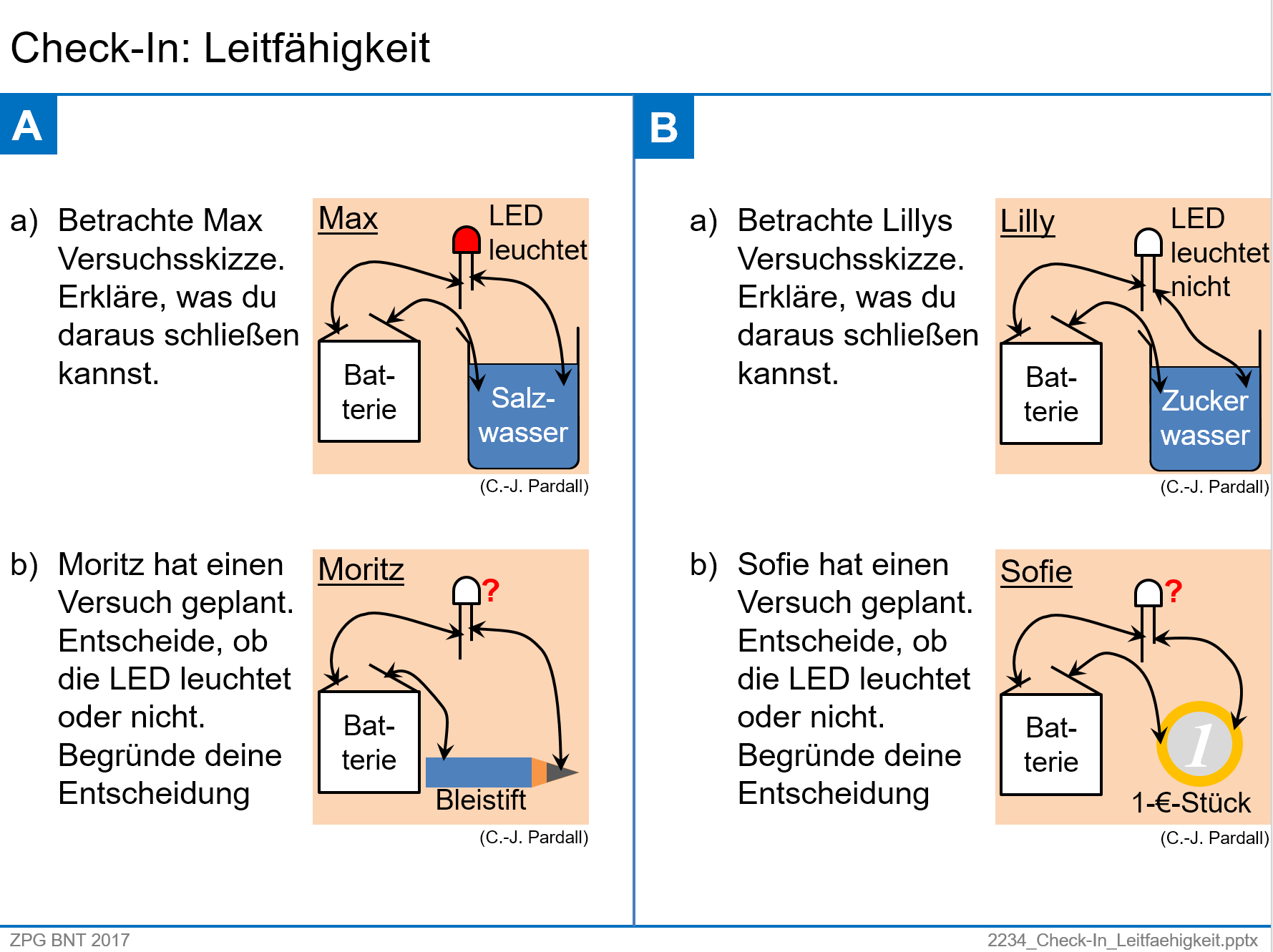 Check-In: Leitfähigkeit

A

a) Betrachte Max Versuchsskizze. Erkläre, was du daraus schließen kannst.

Max
LED leuchtet
Bat-terie
Salz-wasser
(C.-J. Pardall)

b) Moritz hat einen Versuch geplant. Entscheide, ob die LED leuchtet oder nicht. Begründe deine Entscheidung

Moritz
?
Bat-terie
Bleistift
(C.-J. Pardall)

B

a) Betrachte Lillys Versuchsskizze. Erkläre, was du daraus schließen kannst.

Lilly
LED leuchtet nicht
Bat-terie
Zucker wasser
(C.-J. Pardall)

b) Sofie hat einen Versuch geplant. Entscheide, ob die LED leuchtet oder nicht. Begründe deine Entscheidung

Sofie
?
Bat-terie
1
1-€-Stück
(C.-J. Pardall)

ZPG BNT 2017
2234_Check-In_Leitfaehigkeit.pptx