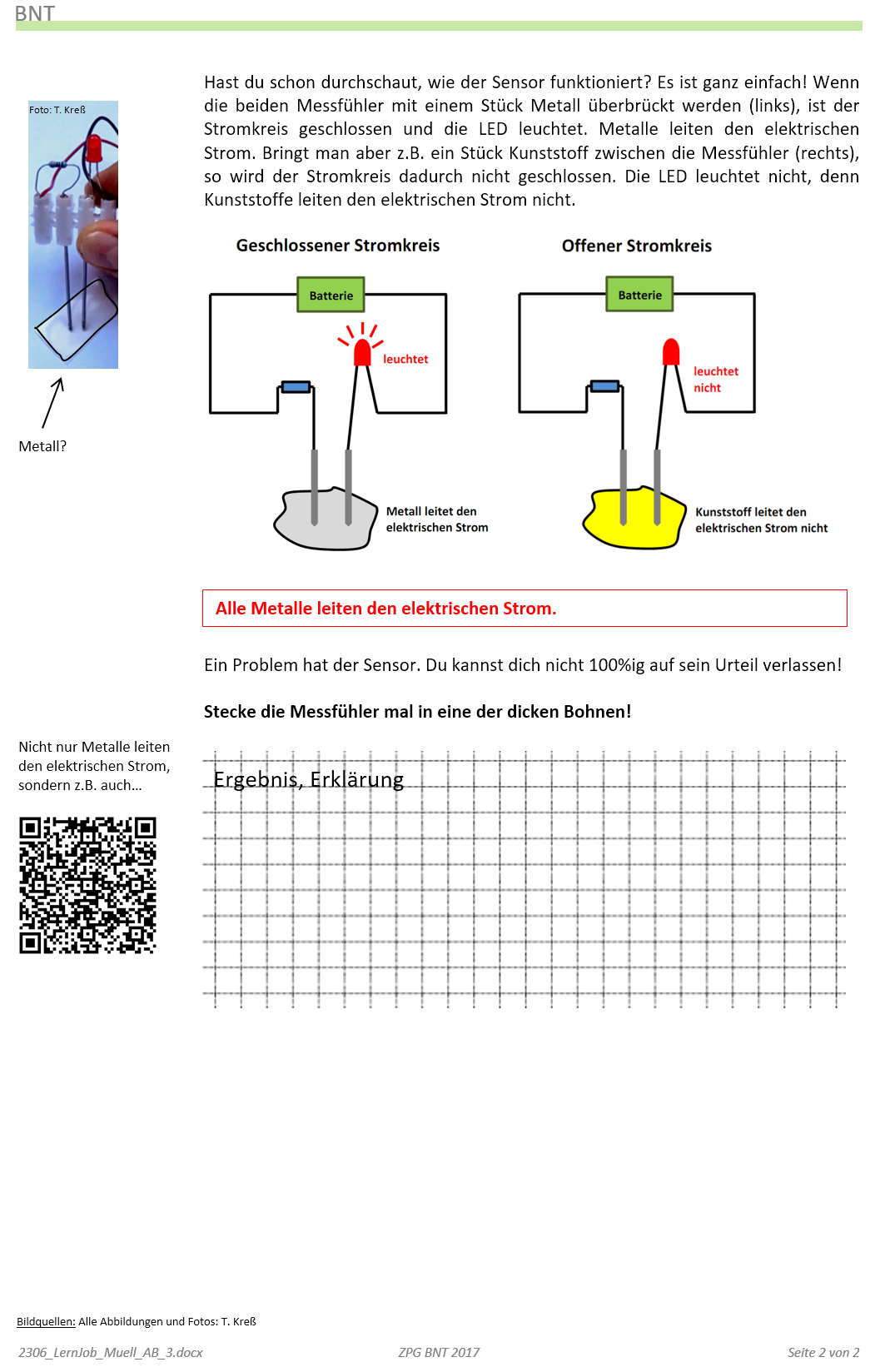 BNT

Foto: T. Kreß

Metall?

Hast du schon durchschaut, wie der Sensor funktioniert? Es ist ganz einfach! Wenn die beiden Messfühler mit einem Stück Metall überbrückt werden (links), ist der Stromkreis geschlossen und die LED leuchtet. Metalle leiten den elektrischen Strom. Bringt man aber z.B. ein Stück Kunststoff zwischen die Messfühler (rechts), so wird der Stromkreis dadurch nicht geschlossen. Die LED leuchtet nicht, denn Kunststoffe leiten den elektrischen Strom nicht.

Geschlossener Stromkreis

Batterie

leuchtet

Metall leitet den elektrischen Strom

Offener Stromkreis

Batterie

leuchtet nicht

Kunststoff leitet den elektrischen Strom nicht

Alle Metalle leiten den elektrischen Strom.

Ein Problem hat der Sensor. Du kannst dich nicht 100%ig auf sein Urteil verlassen!

Stecke die Messfühler mal in eine der dicken Bohnen!

Nicht nur Metalle leiten den elektrischen Strom, sondern z.B. auch...

Ergebnis, Erklärung

Bildquellen: Alle Abbildungen und Fotos: T. Kreß

2306_LernJob_Muell_AB_3.docx

ZPG BNT 2017

Seite 2 von 2