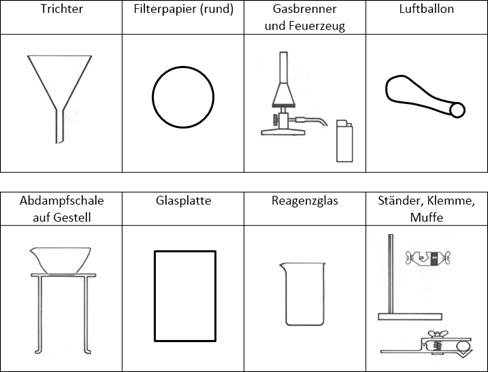 | Trichter | Filterpapier (rund) | Gasbrenner und Feuerzeug | Luftballon |
|---|---|---|---|
| | | | |

| Abdampfschale auf Gestell | Glasplatte | Reagenzglas | Ständer, Klemme, Muffe |
|---|---|---|---|
| | | | |