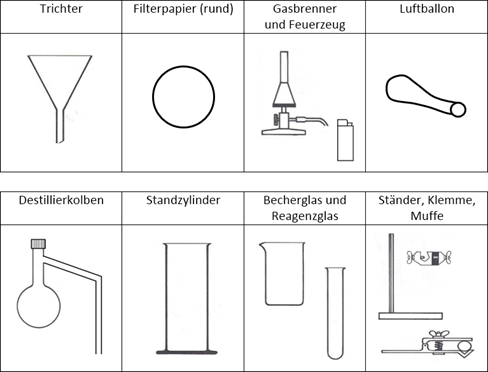 | Trichter | Filterpapier (rund) | Gasbrenner und Feuerzeug | Luftballon |
|---|---|---|---|
| | | | |

| Destillierkolben | Standzylinder | Becherglas und Reagenzglas | Ständer, Klemme, Muffe |
|---|---|---|---|
| | | | |