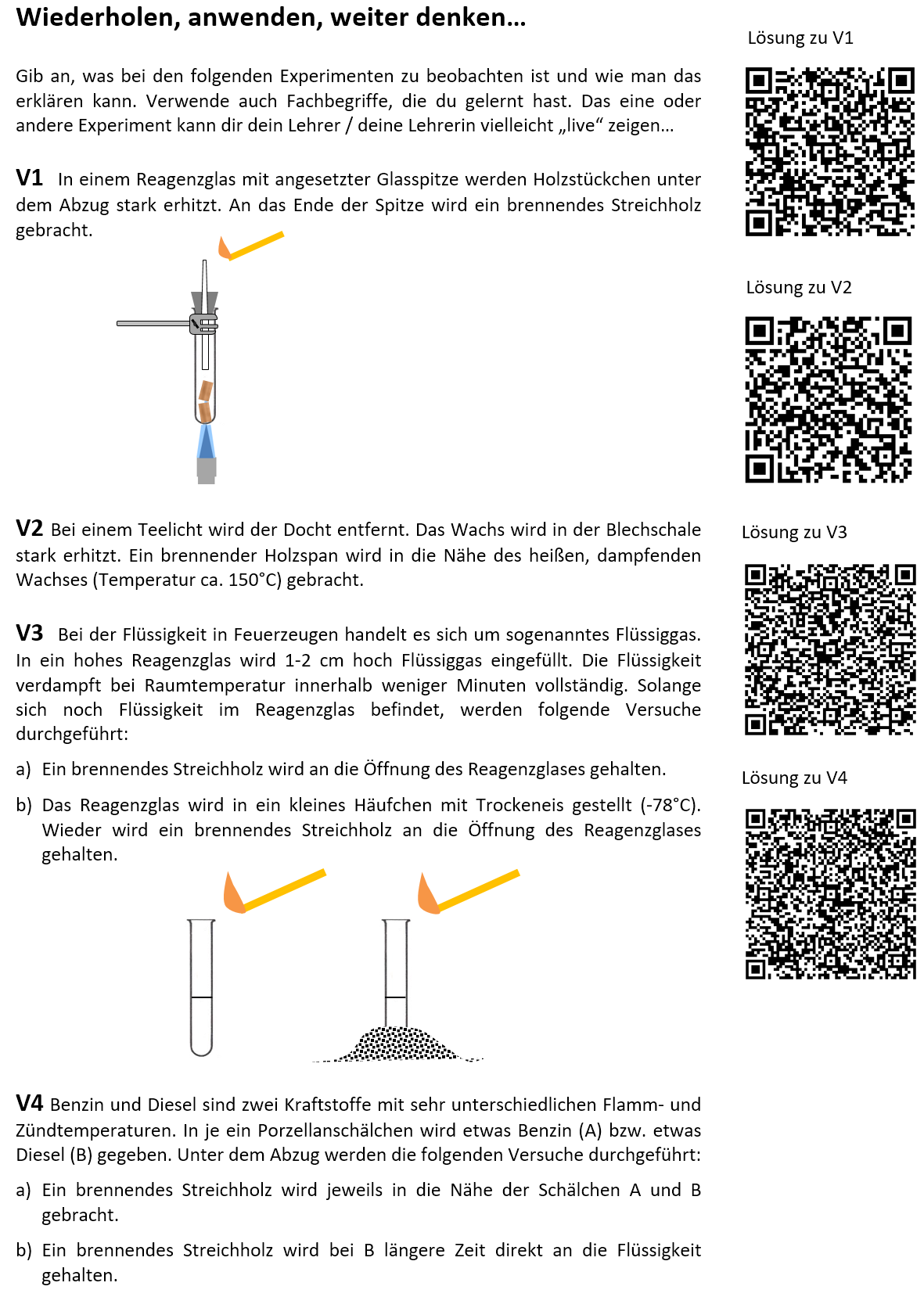 Wiederholen, anwenden, weiter denken...

Gib an, was bei den folgenden Experimenten zu beobachten ist und wie man das erklären kann. Verwende auch Fachbegriffe, die du gelernt hast. Das eine oder andere Experiment kann dir dein Lehrer / deine Lehrerin vielleicht „live“ zeigen...

V1 In einem Reagenzglas mit angesetzter Glasspitze werden Holzstückchen unter dem Abzug stark erhitzt. An das Ende der Spitze wird ein brennendes Streichholz gebracht.

V2 Bei einem Teelicht wird der Docht entfernt. Das Wachs wird in der Blechschale stark erhitzt. Ein brennender Holzspan wird in die Nähe des heißen, dampfenden Wachses (Temperatur ca. 150°C) gebracht.

V3 Bei der Flüssigkeit in Feuerzeugen handelt es sich um sogenanntes Flüssiggas. In ein hohes Reagenzglas wird 1-2 cm hoch Flüssiggas eingefüllt. Die Flüssigkeit verdampft bei Raumtemperatur innerhalb weniger Minuten vollständig. Solange sich noch Flüssigkeit im Reagenzglas befindet, werden folgende Versuche durchgeführt:

a) Ein brennendes Streichholz wird an die Öffnung des Reagenzglases gehalten.

b) Das Reagenzglas wird in ein kleines Häufchen mit Trockeneis gestellt (-78°C). Wieder wird ein brennendes Streichholz an die Öffnung des Reagenzglases gehalten.

V4 Benzin und Diesel sind zwei Kraftstoffe mit sehr unterschiedlichen Flamm- und Zündtemperaturen. In je ein Porzellanschälchen wird etwas Benzin (A) bzw. etwas Diesel (B) gegeben. Unter dem Abzug werden die folgenden Versuche durchgeführt:

a) Ein brennendes Streichholz wird jeweils in die Nähe der Schälchen A und B gebracht.

b) Ein brennendes Streichholz wird bei B längere Zeit direkt an die Flüssigkeit gehalten.

Lösung zu V1

Lösung zu V2

Lösung zu V3

Lösung zu V4