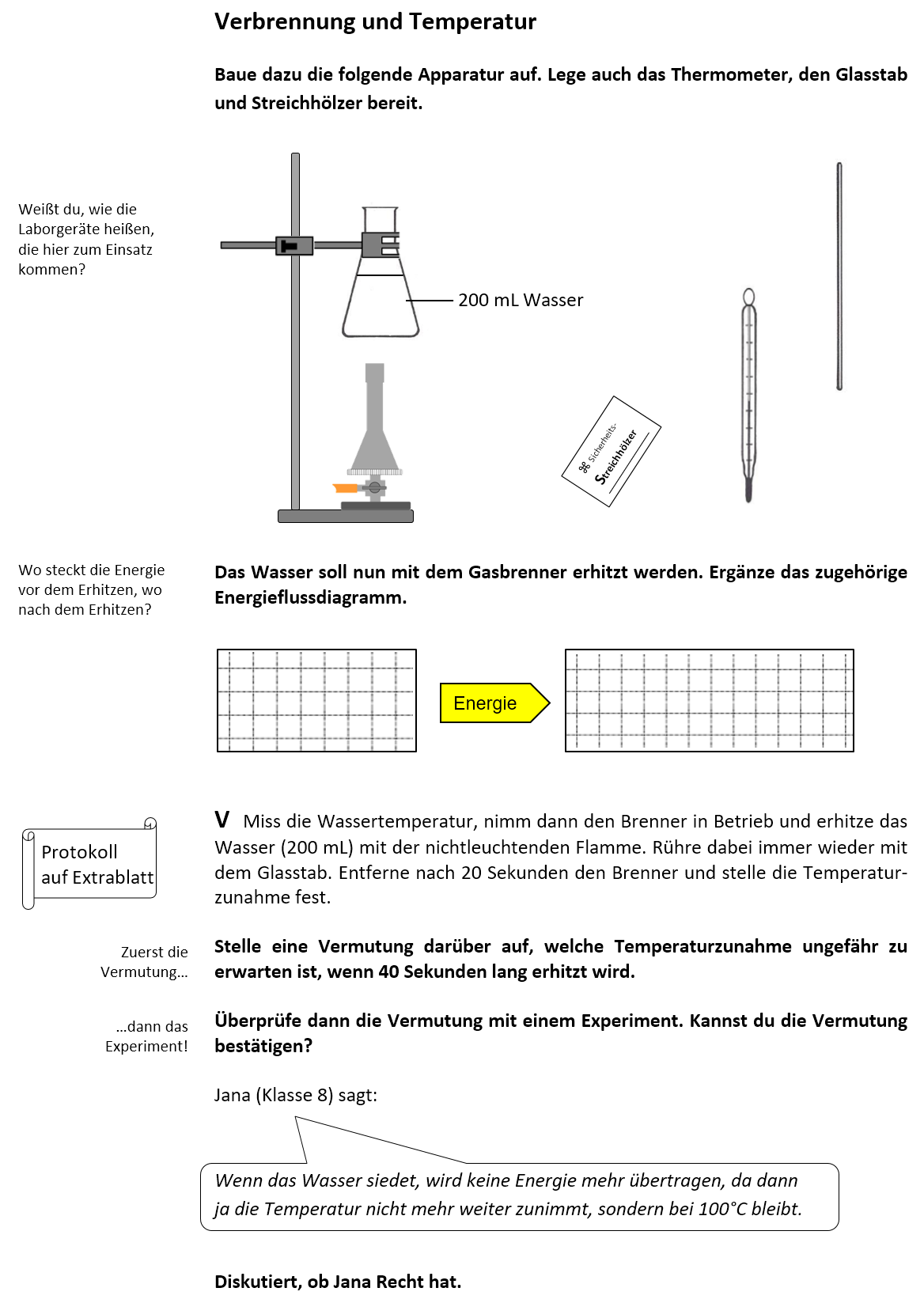 Verbrennung und Temperatur

Baue dazu die folgende Apparatur auf. Lege auch das Thermometer, den Glasstab und Streichhölzer bereit.

Weißt du, wie die Laborgeräte heißen, die hier zum Einsatz kommen?

200 mL Wasser

Sicherheits-
Streichhölzer

Wo steckt die Energie vor dem Erhitzen, wo nach dem Erhitzen?

Das Wasser soll nun mit dem Gasbrenner erhitzt werden. Ergänze das zugehörige Energieflussdiagramm.

Energie

Protokoll auf Extrablatt

V Miss die Wassertemperatur, nimm dann den Brenner in Betrieb und erhitze das Wasser (200 mL) mit der nichtleuchtenden Flamme. Rühre dabei immer wieder mit dem Glasstab. Entferne nach 20 Sekunden den Brenner und stelle die Temperaturzunahme fest.

Zuerst die Vermutung...

Stelle eine Vermutung darüber auf, welche Temperaturzunahme ungefähr zu erwarten ist, wenn 40 Sekunden lang erhitzt wird.

...dann das Experiment!

Überprüfe dann die Vermutung mit einem Experiment. Kannst du die Vermutung bestätigen?

Jana (Klasse 8) sagt:

Wenn das Wasser siedet, wird keine Energie mehr übertragen, da dann ja die Temperatur nicht mehr weiter zunimmt, sondern bei 100°C bleibt.

Diskutiert, ob Jana Recht hat.