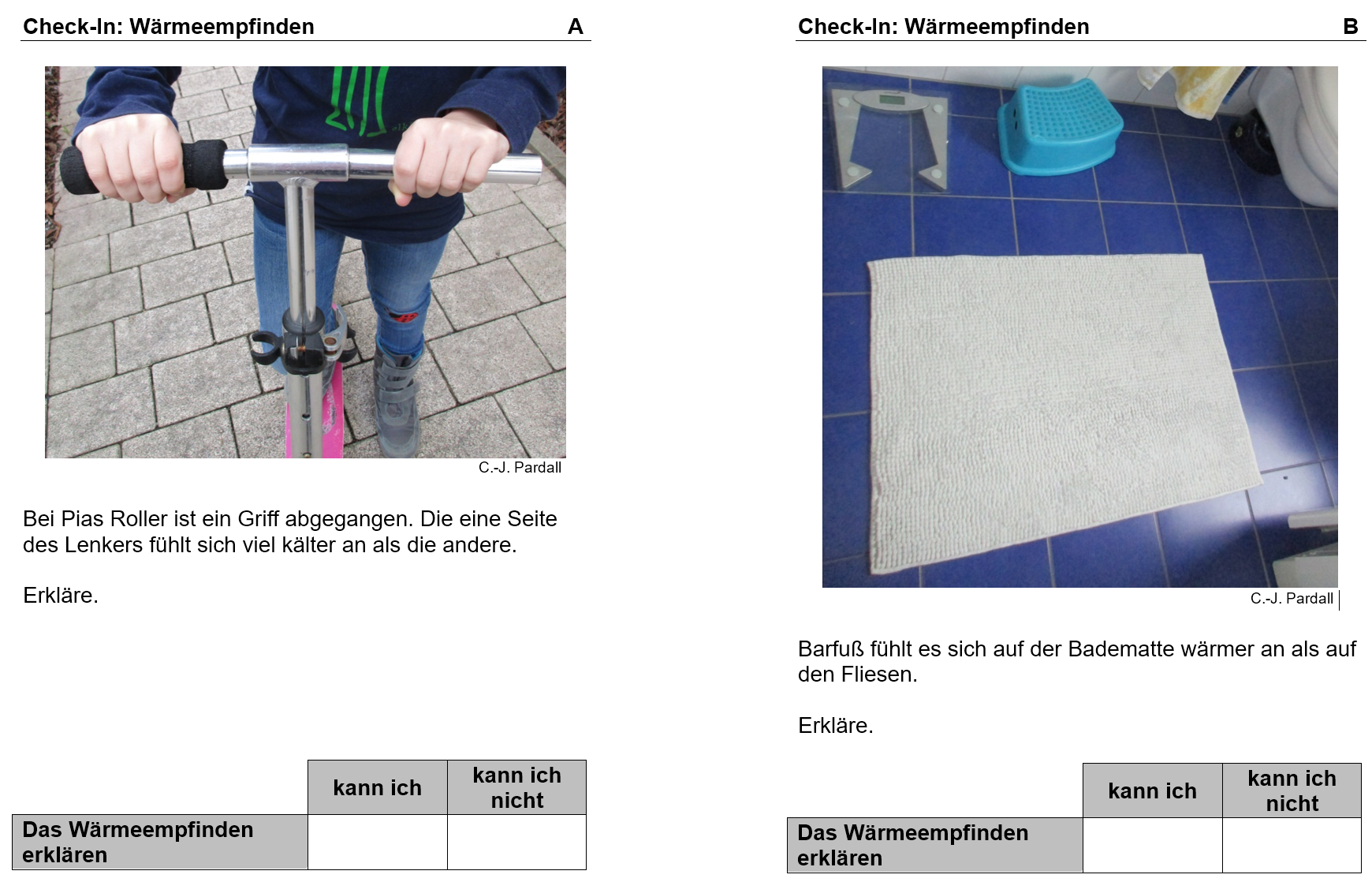 Check-In: Wärmeempfinden A

C.-J. Pardall

Bei Pias Roller ist ein Griff abgegangen. Die eine Seite des Lenkers fühlt sich viel kälter an als die andere.

Erkläre.

| | kann ich | kann ich nicht |
|---|---|---|
| Das Wärmeempfinden erklären | | |

Check-In: Wärmeempfinden B

C.-J. Pardall

Barfuß fühlt es sich auf der Badematte wärmer an als auf den Fliesen.

Erkläre.

| | kann ich | kann ich nicht |
|---|---|---|
| Das Wärmeempfinden erklären | | |