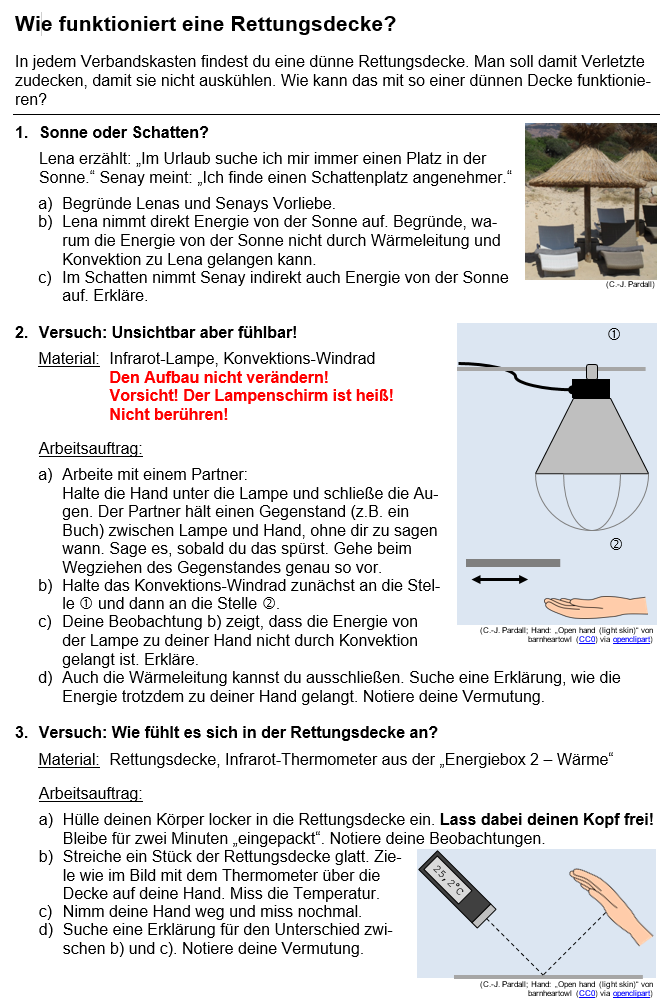 Wie funktioniert eine Rettungsdecke?

In jedem Verbandskasten findest du eine dünne Rettungsdecke. Man soll damit Verletzte zudecken, damit sie nicht auskühlen. Wie kann das mit so einer dünnen Decke funktionieren?

1. Sonne oder Schatten?

Lena erzählt: „Im Urlaub suche ich mir immer einen Platz in der Sonne.“ Senay meint: „Ich finde einen Schattenplatz angenehmer.“

a) Begründe Lenas und Senays Vorliebe.
b) Lena nimmt direkt Energie von der Sonne auf. Begründe, warum die Energie von der Sonne nicht durch Wärmeleitung und Konvektion zu Lena gelangen kann.
c) Im Schatten nimmt Senay indirekt auch Energie von der Sonne auf. Erkläre.

(C.-J. Pardall)

2. Versuch: Unsichtbar aber fühlbar!

Material: Infrarot-Lampe, Konvektions-Windrad
Den Aufbau nicht verändern!
Vorsicht! Der Lampenschirm ist heiß!
Nicht berühren!

Arbeitsauftrag:

a) Arbeite mit einem Partner:
Halte die Hand unter die Lampe und schließe die Augen. Der Partner hält einen Gegenstand (z.B. ein Buch) zwischen Lampe und Hand, ohne dir zu sagen wann. Sage es, sobald du das spürst. Gehe beim Wegziehen des Gegenstandes genau so vor.
b) Halte das Konvektions-Windrad zunächst an die Stelle ① und dann an die Stelle ②.
c) Deine Beobachtung b) zeigt, dass die Energie von der Lampe zu deiner Hand nicht durch Konvektion gelangt ist. Erkläre.
d) Auch die Wärmeleitung kannst du ausschließen. Suche eine Erklärung, wie die Energie trotzdem zu deiner Hand gelangt. Notiere deine Vermutung.

①
②
(C.-J. Pardall; Hand: „Open hand (light skin)“ von barnheartowl (CC0) via openclipart)

3. Versuch: Wie fühlt es sich in der Rettungsdecke an?

Material: Rettungsdecke, Infrarot-Thermometer aus der „Energiebox 2 – Wärme“

Arbeitsauftrag:

a) Hülle deinen Körper locker in die Rettungsdecke ein. Lass dabei deinen Kopf frei! Bleibe für zwei Minuten „eingepackt“. Notiere deine Beobachtungen.
b) Streiche ein Stück der Rettungsdecke glatt. Ziele wie im Bild mit dem Thermometer über die Decke auf deine Hand. Miss die Temperatur.
c) Nimm deine Hand weg und miss nochmal.
d) Suche eine Erklärung für den Unterschied zwischen b) und c). Notiere deine Vermutung.

25,2°C
(C.-J. Pardall; Hand: „Open hand (light skin)“ von barnheartowl (CC0) via openclipart)