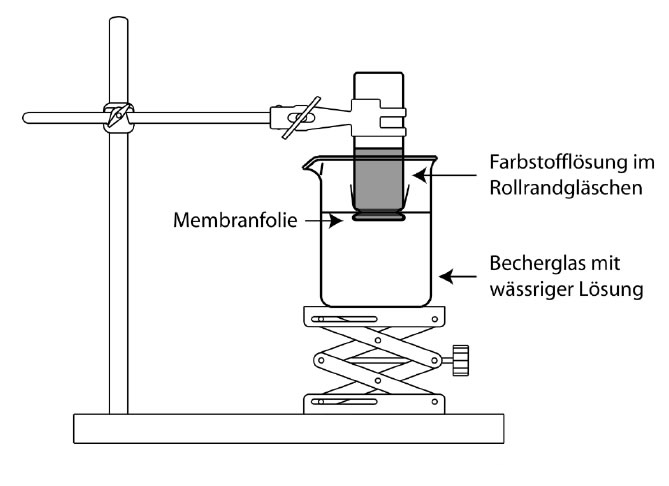 Farbstofflösung im Rollrandgläschen

Membranfolie

Becherglas mit wässriger Lösung