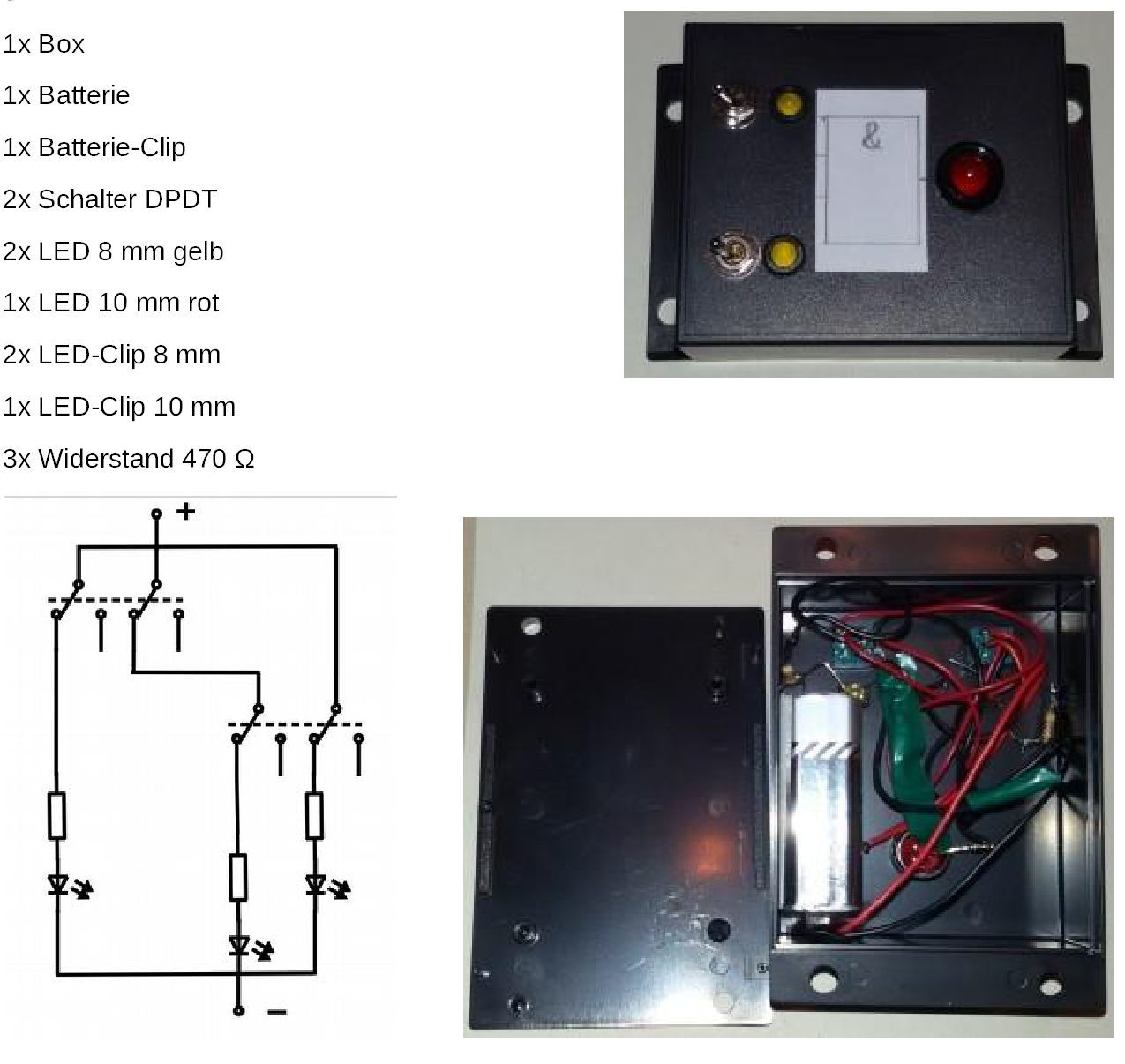 1x Box

1x Batterie

1x Batterie-Clip

2x Schalter DPDT

2x LED 8 mm gelb

1x LED 10 mm rot

2x LED-Clip 8 mm

1x LED-Clip 10 mm

3x Widerstand 470 Ω

&

+

−