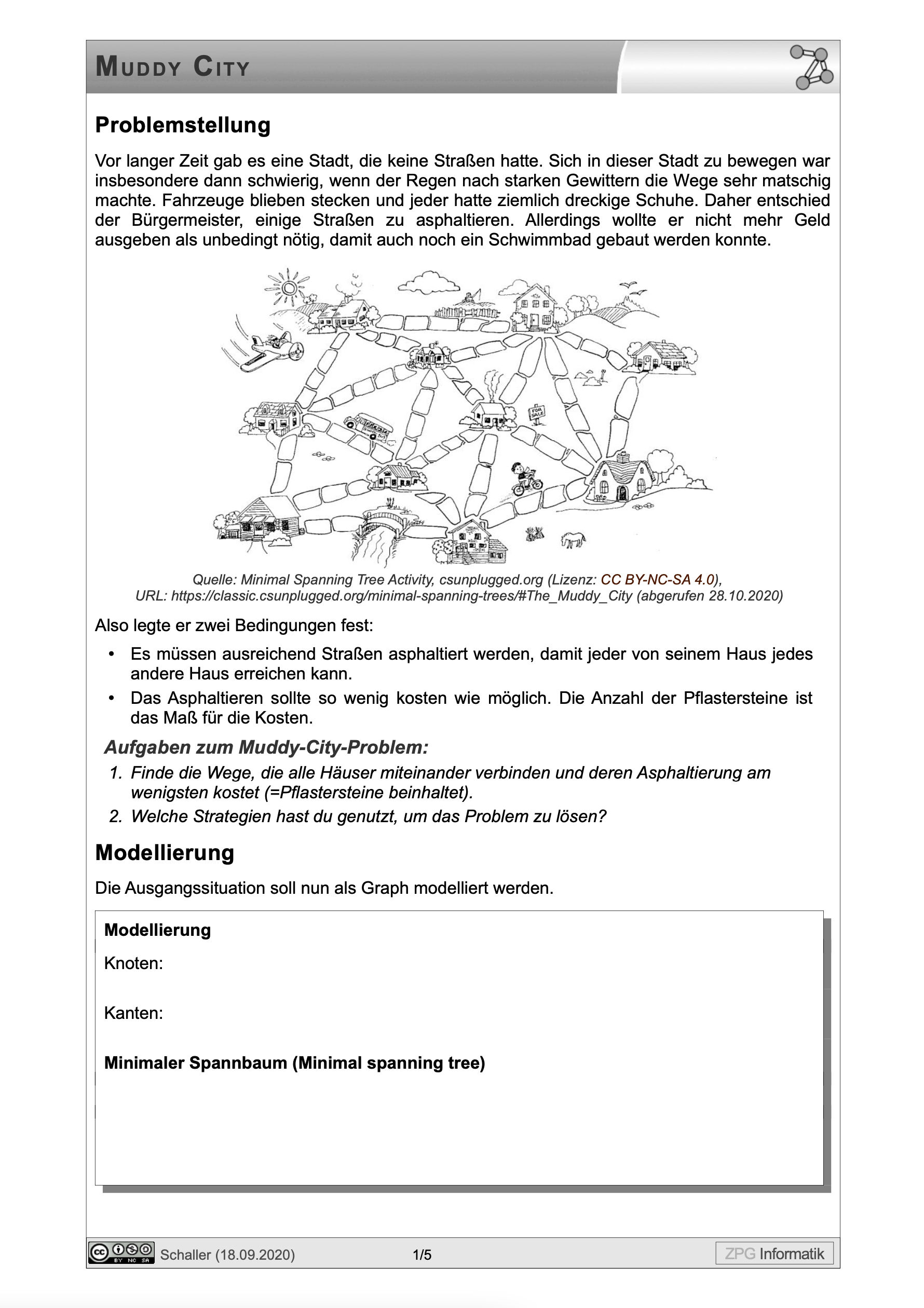 MUDDY CITY

Problemstellung

Vor langer Zeit gab es eine Stadt, die keine Straßen hatte. Sich in dieser Stadt zu bewegen war insbesondere dann schwierig, wenn der Regen nach starken Gewittern die Wege sehr matschig machte. Fahrzeuge blieben stecken und jeder hatte ziemlich dreckige Schuhe. Daher entschied der Bürgermeister, einige Straßen zu asphaltieren. Allerdings wollte er nicht mehr Geld ausgeben als unbedingt nötig, damit auch noch ein Schwimmbad gebaut werden konnte.

FOR SALE

Quelle: Minimal Spanning Tree Activity, csunplugged.org (Lizenz: CC BY-NC-SA 4.0), URL: https://classic.csunplugged.org/minimal-spanning-trees/#The_Muddy_City (abgerufen 28.10.2020)

Also legte er zwei Bedingungen fest:

• Es müssen ausreichend Straßen asphaltiert werden, damit jeder von seinem Haus jedes andere Haus erreichen kann.
• Das Asphaltieren sollte so wenig kosten wie möglich. Die Anzahl der Pflastersteine ist das Maß für die Kosten.

Aufgaben zum Muddy-City-Problem:
1. Finde die Wege, die alle Häuser miteinander verbinden und deren Asphaltierung am wenigsten kostet (=Pflastersteine beinhaltet).
2. Welche Strategien hast du genutzt, um das Problem zu lösen?

Modellierung

Die Ausgangssituation soll nun als Graph modelliert werden.

Modellierung
Knoten:

Kanten:

Minimaler Spannbaum (Minimal spanning tree)

BY NC SA Schaller (18.09.2020) 1/5 ZPG Informatik