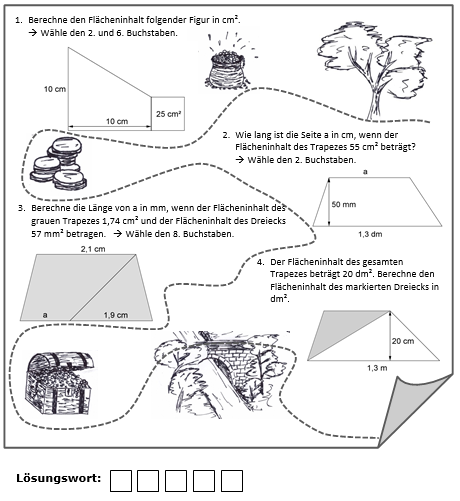 1. Berechne den Flächeninhalt folgender Figur in cm².
→ Wähle den 2. und 6. Buchstaben.

10 cm
10 cm
25 cm²

2. Wie lang ist die Seite a in cm, wenn der Flächeninhalt des Trapezes 55 cm² beträgt?
→ Wähle den 2. Buchstaben.

a
50 mm
1,3 dm

3. Berechne die Länge von a in mm, wenn der Flächeninhalt des grauen Trapezes 1,74 cm² und der Flächeninhalt des Dreiecks 57 mm² betragen. → Wähle den 8. Buchstaben.

2,1 cm
a
1,9 cm

4. Der Flächeninhalt des gesamten Trapezes beträgt 20 dm². Berechne den Flächeninhalt des markierten Dreiecks in dm².

20 cm
1,3 m

Lösungswort: