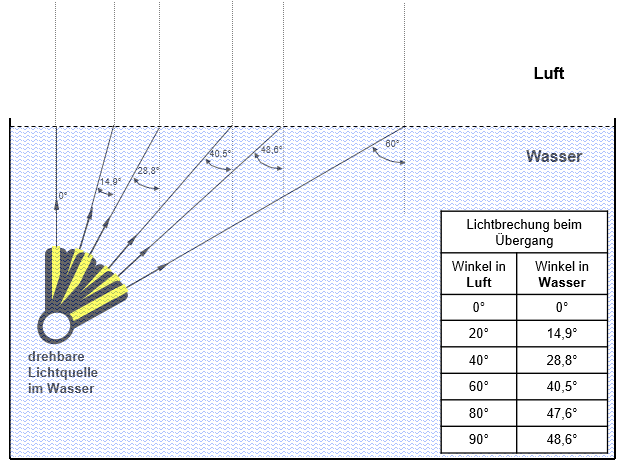 Luft

Wasser

0°

14,9°

28,8°

40,5°

48,6°

60°

drehbare Lichtquelle im Wasser

| Lichtbrechung beim Übergang | |
|---|---|
| Winkel in **Luft** | Winkel in **Wasser** |
| 0° | 0° |
| 20° | 14,9° |
| 40° | 28,8° |
| 60° | 40,5° |
| 80° | 47,6° |
| 90° | 48,6° |