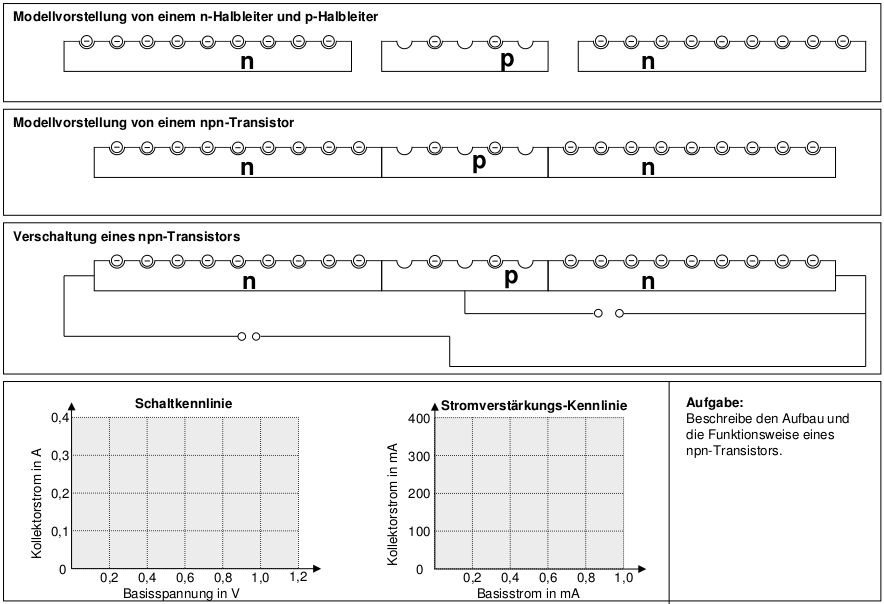 Modellvorstellung von einem n-Halbleiter und p-Halbleiter

n p n

Modellvorstellung von einem npn-Transistor

n p n

Verschaltung eines npn-Transistors

n p n

Schaltkennlinie

Kollektorstrom in A

0,4
0,3
0,2
0,1
0
0,2 0,4 0,6 0,8 1,0 1,2

Basisspannung in V

Stromverstärkungs-Kennlinie

Kollektorstrom in mA

400
300
200
100
0
0,2 0,4 0,6 0,8 1,0

Basisstrom in mA

Aufgabe:
Beschreibe den Aufbau und die Funktionsweise eines npn-Transistors.