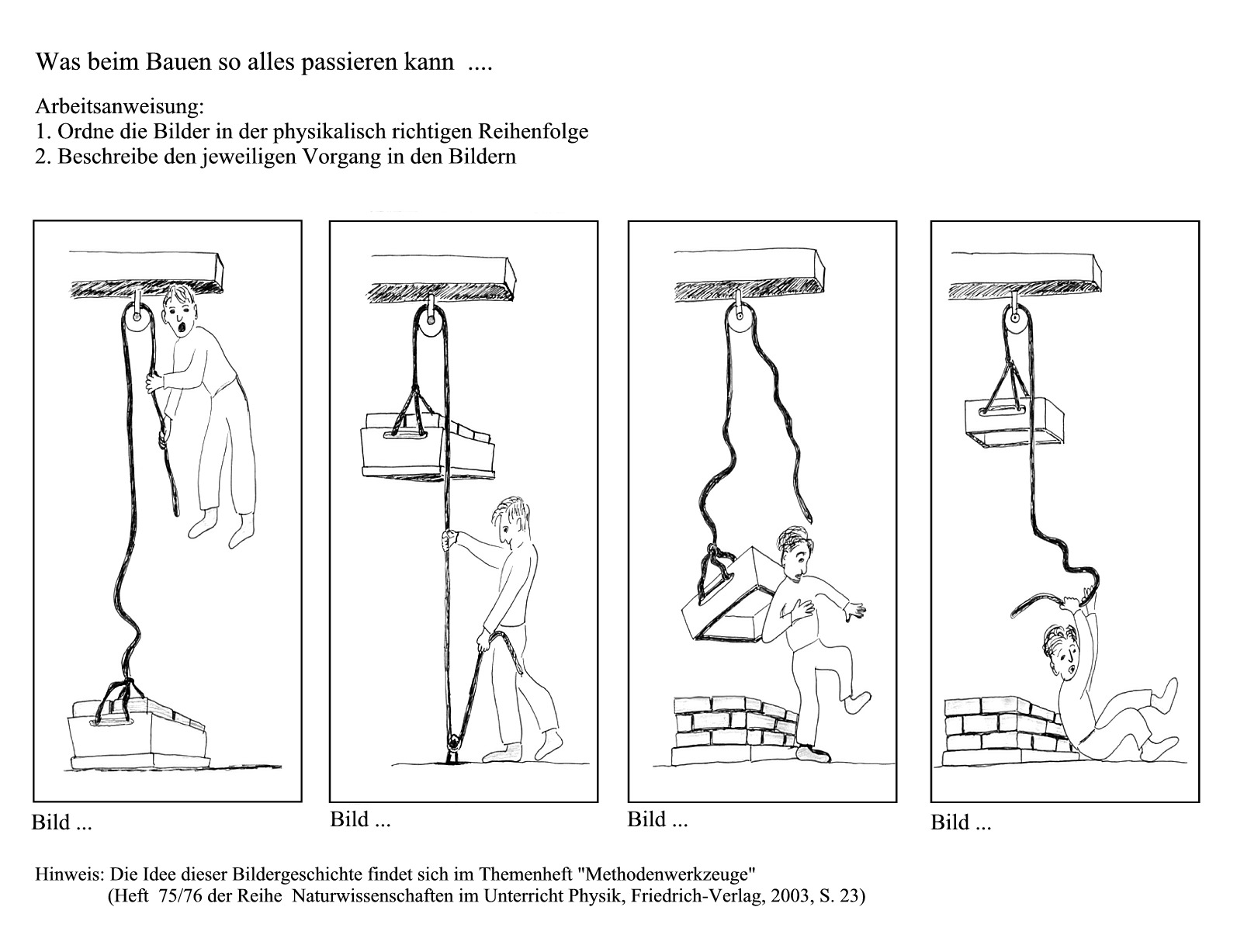 Was beim Bauen so alles passieren kann ....

Arbeitsanweisung:
1. Ordne die Bilder in der physikalisch richtigen Reihenfolge
2. Beschreibe den jeweiligen Vorgang in den Bildern

Bild ...

Bild ...

Bild ...

Bild ...

Hinweis: Die Idee dieser Bildergeschichte findet sich im Themenheft "Methodenwerkzeuge"
(Heft 75/76 der Reihe Naturwissenschaften im Unterricht Physik, Friedrich-Verlag, 2003, S. 23)