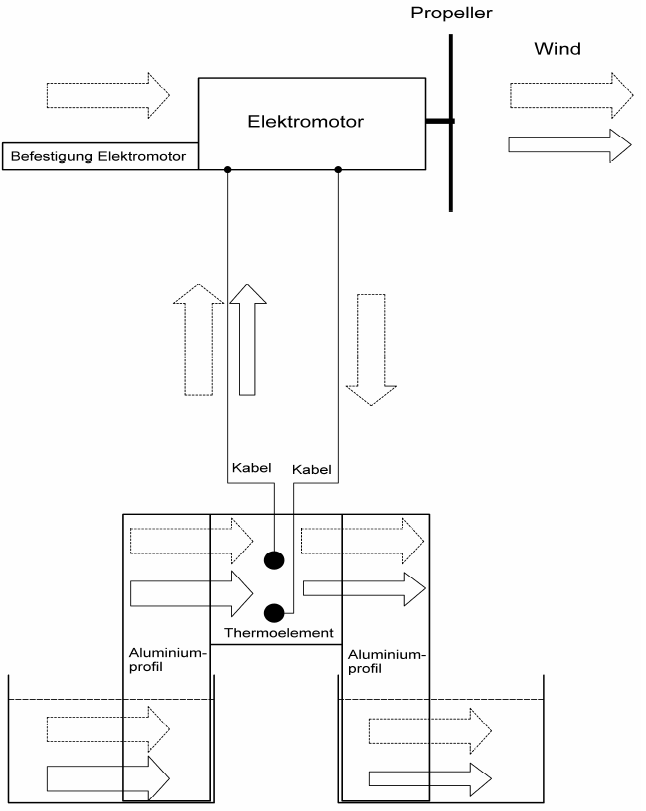 Propeller

Wind

Elektromotor

Befestigung Elektromotor

Kabel

Kabel

Thermoelement

Aluminium-profil

Aluminium-profil