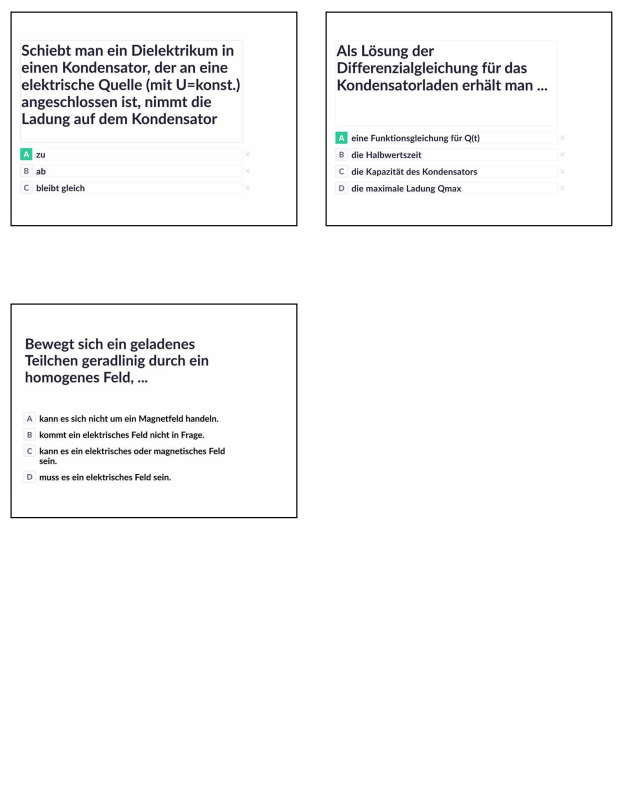 Schiebt man ein Dielektrikum in einen Kondensator, der an eine elektrische Quelle (mit U=konst.) angeschlossen ist, nimmt die Ladung auf dem Kondensator

A zu ×
B ab ×
C bleibt gleich ×

Als Lösung der Differenzialgleichung für das Kondensatorladen erhält man ...

A eine Funktionsgleichung für Q(t) ×
B die Halbwertszeit ×
C die Kapazität des Kondensators ×
D die maximale Ladung Qmax ×

Bewegt sich ein geladenes Teilchen geradlinig durch ein homogenes Feld, ...

A kann es sich nicht um ein Magnetfeld handeln.
B kommt ein elektrisches Feld nicht in Frage.
C kann es ein elektrisches oder magnetisches Feld sein.
D muss es ein elektrisches Feld sein.