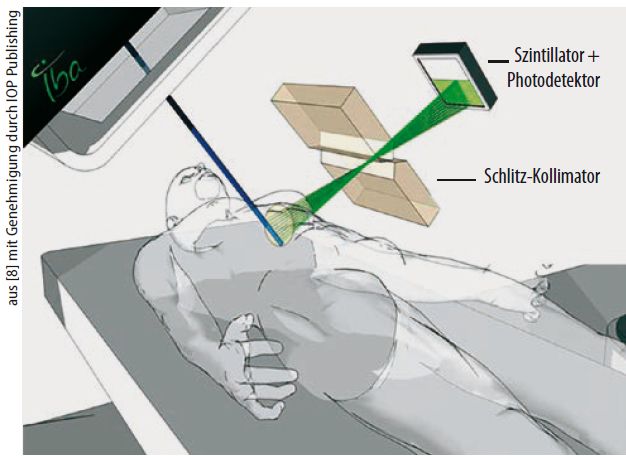 aus [8] mit Genehmigung durch IOP Publishing

iba

Szintillator + Photodetektor

Schlitz-Kollimator