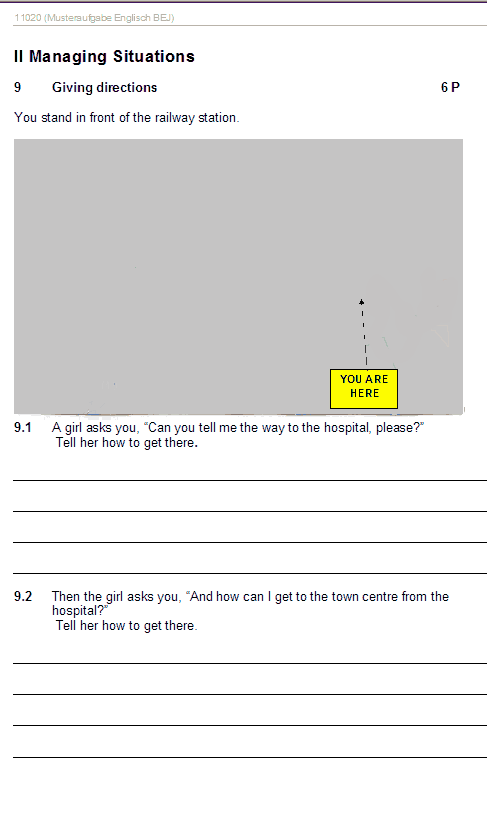 11020 (Musteraufgabe Englisch BEJ)

II Managing Situations

9 Giving directions 6 P

You stand in front of the railway station.

YOU ARE HERE

9.1 A girl asks you, "Can you tell me the way to the hospital, please?"
Tell her how to get there.

9.2 Then the girl asks you, "And how can I get to the town centre from the hospital?"
Tell her how to get there.